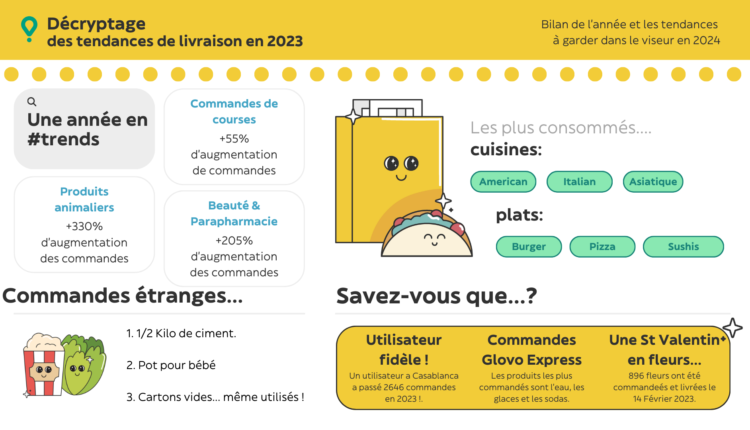 Décryptage
des tendances de livraison en 2023

Bilan de l'année et les tendances à garder dans le viseur en 2024

Une année en #trends

Commandes de courses
+55% d'augmentation de commandes

Produits animaliers
+330% d'augmentation des commandes

Beauté & Parapharmacie
+205% d'augmentation des commandes

Les plus consommés....
cuisines:
American
Italian
Asiatique

plats:
Burger
Pizza
Sushis

Commandes étranges...

1. 1/2 Kilo de ciment.
2. Pot pour bébé
3. Cartons vides... même utilisés !

Savez-vous que...?

Utilisateur fidèle !
Un utilisateur a Casablanca a passé 2646 commandes en 2023 !.

Commandes Glovo Express
Les produits les plus commandés sont l'eau, les glaces et les sodas.

Une St Valentin en fleurs...
896 fleurs ont été commandeés et livrées le 14 Février 2023.